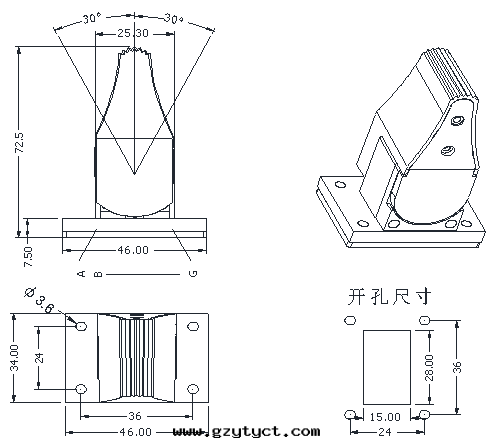 30°
30°
25.30
72.5
7.50
46.00
A
B
G
Ø3.6
34.00
24
36
46.00
www.gzytyct.com
开孔尺寸
28.00
36
15.00
24